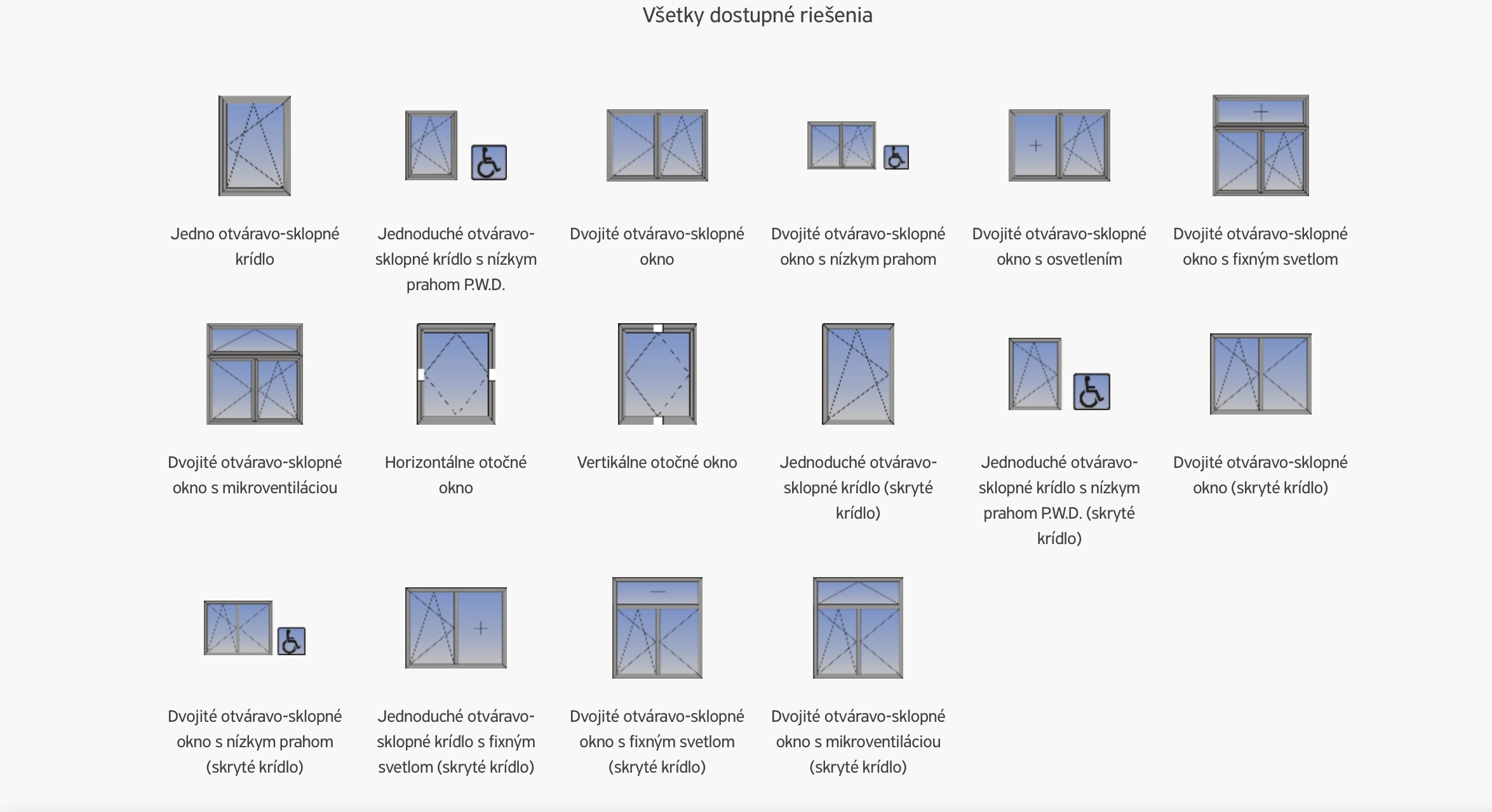 Všetky dostupné riešenia

Jedno otváravo-sklopné krídlo

Jednoduché otváravo-sklopné krídlo s nízkym prahom P.W.D.

Dvojité otváravo-sklopné okno

Dvojité otváravo-sklopné okno s nízkym prahom

Dvojité otváravo-sklopné okno s osvetlením

Dvojité otváravo-sklopné okno s fixným svetlom

Dvojité otváravo-sklopné okno s mikroventiláciou

Horizontálne otočné okno

Vertikálne otočné okno

Jednoduché otváravo-sklopné krídlo (skryté krídlo)

Jednoduché otváravo-sklopné krídlo s nízkym prahom P.W.D. (skryté krídlo)

Dvojité otváravo-sklopné okno (skryté krídlo)

Dvojité otváravo-sklopné okno s nízkym prahom (skryté krídlo)

Jednoduché otváravo-sklopné krídlo s fixným svetlom (skryté krídlo)

Dvojité otváravo-sklopné okno s fixným svetlom (skryté krídlo)

Dvojité otváravo-sklopné okno s mikroventiláciou (skryté krídlo)